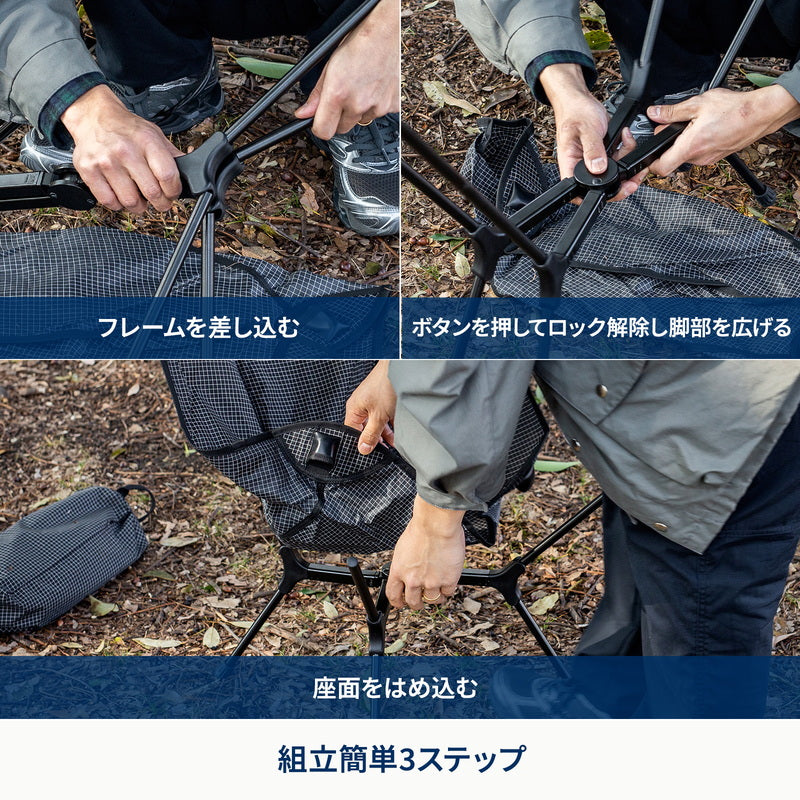 フレームを差し込む

ボタンを押してロック解除し脚部を広げる

座面をはめ込む

組立簡単3ステップ